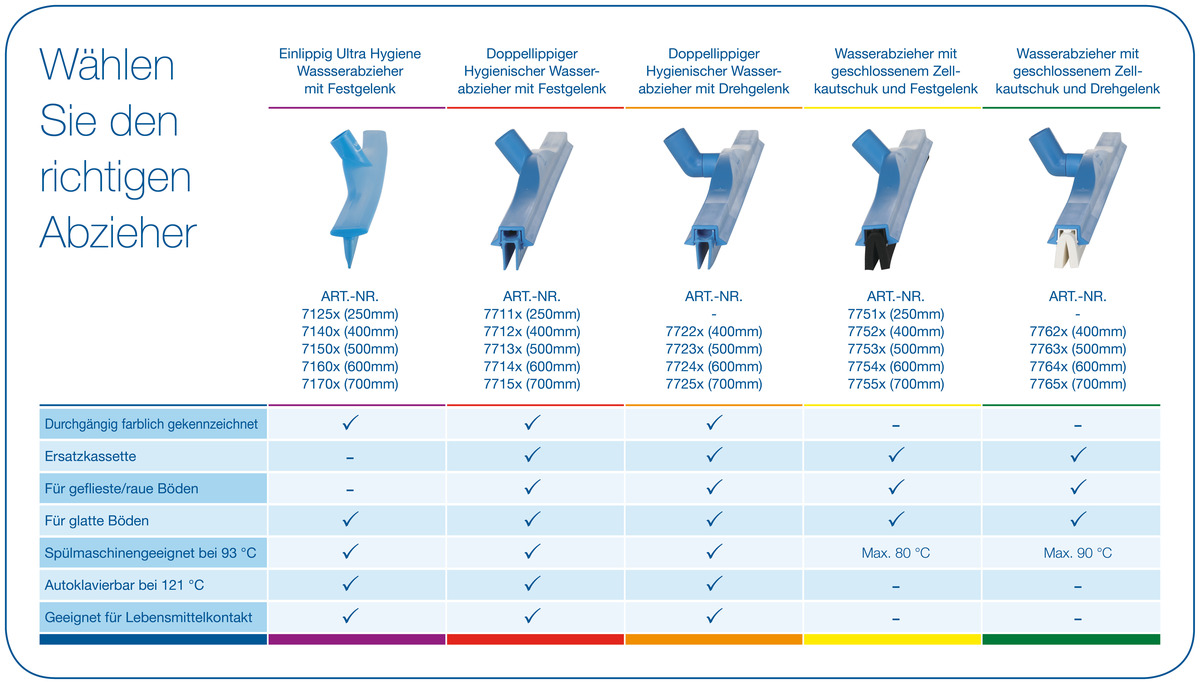 Wählen Sie den richtigen Abzieher

| | Einlippig Ultra Hygiene Wassserabzieher mit Festgelenk | Doppellippiger Hygienischer Wasserabzieher mit Festgelenk | Doppellippiger Hygienischer Wasserabzieher mit Drehgelenk | Wasserabzieher mit geschlossenem Zellkautschuk und Festgelenk | Wasserabzieher mit geschlossenem Zellkautschuk und Drehgelenk |
|---|---|---|---|---|---|
| | ART.-NR. 7125x (250mm) 7140x (400mm) 7150x (500mm) 7160x (600mm) 7170x (700mm) | ART.-NR. 7711x (250mm) 7712x (400mm) 7713x (500mm) 7714x (600mm) 7715x (700mm) | ART.-NR. - 7722x (400mm) 7723x (500mm) 7724x (600mm) 7725x (700mm) | ART.-NR. 7751x (250mm) 7752x (400mm) 7753x (500mm) 7754x (600mm) 7755x (700mm) | ART.-NR. - 7762x (400mm) 7763x (500mm) 7764x (600mm) 7765x (700mm) |
| Durchgängig farblich gekennzeichnet | ✓ | ✓ | ✓ | – | – |
| Ersatzkassette | – | ✓ | ✓ | ✓ | ✓ |
| Für geflieste/raue Böden | – | ✓ | ✓ | ✓ | ✓ |
| Für glatte Böden | ✓ | ✓ | ✓ | ✓ | ✓ |
| Spülmaschinengeeignet bei 93 °C | ✓ | ✓ | ✓ | Max. 80 °C | Max. 90 °C |
| Autoklavierbar bei 121 °C | ✓ | ✓ | ✓ | – | – |
| Geeignet für Lebensmittelkontakt | ✓ | ✓ | ✓ | – | – |