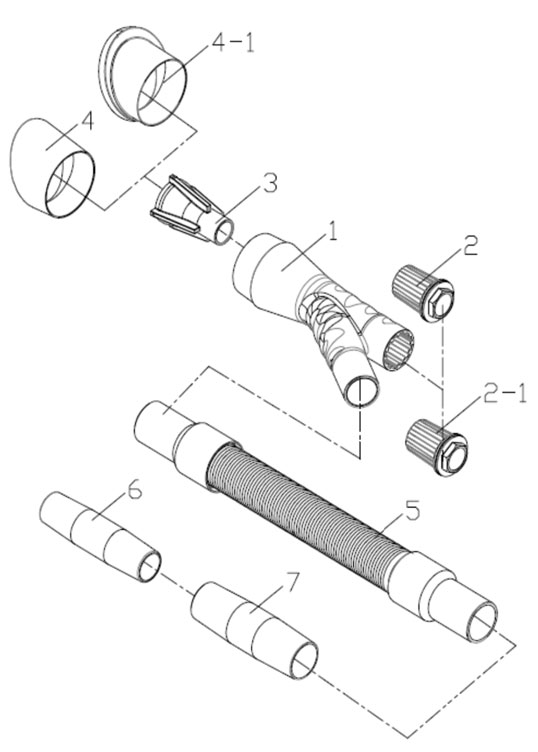 4-1

4

3

1

2

2-1

6

5

7